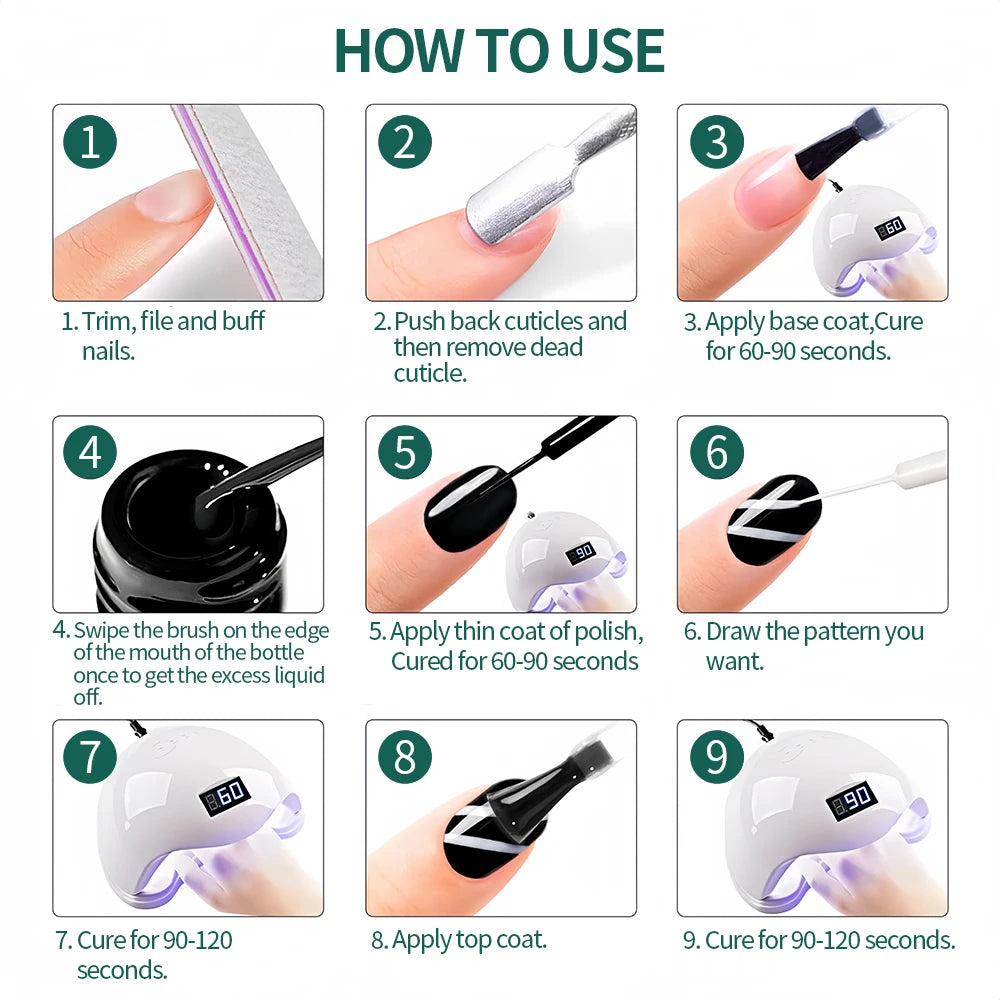 HOW TO USE

1

1. Trim, file and buff nails.

2

2. Push back cuticles and then remove dead cuticle.

3

60

3. Apply base coat,Cure for 60-90 seconds.

4

4. Swipe the brush on the edge of the mouth of the bottle once to get the excess liquid off.

5

90

5. Apply thin coat of polish, Cured for 60-90 seconds

6

6. Draw the pattern you want.

7

60

7. Cure for 90-120 seconds.

8

8. Apply top coat.

9

90

9. Cure for 90-120 seconds.