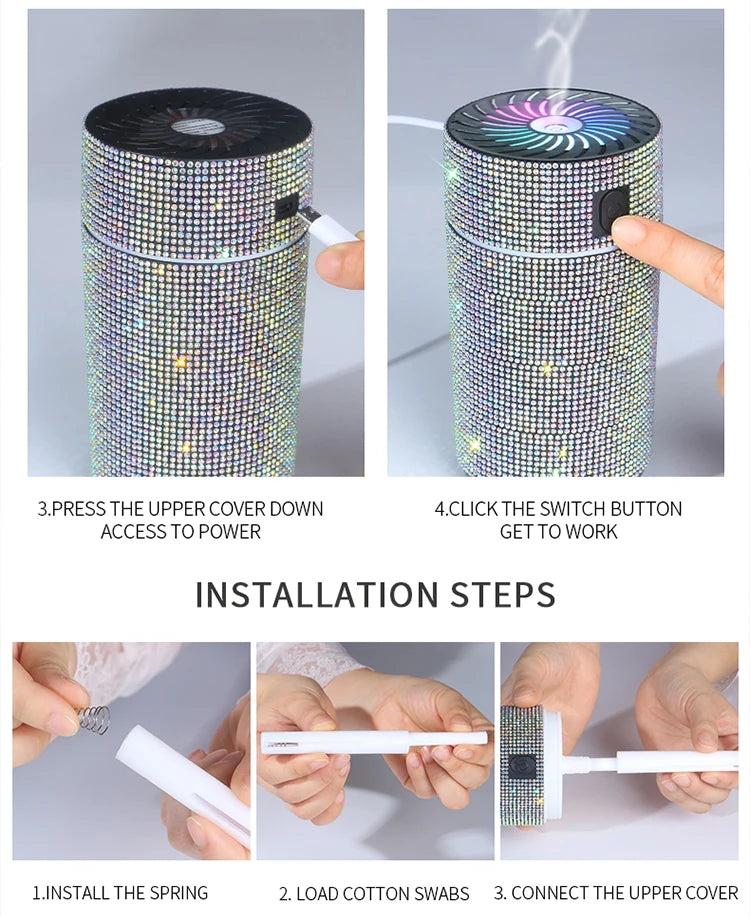 3.PRESS THE UPPER COVER DOWN ACCESS TO POWER

4.CLICK THE SWITCH BUTTON GET TO WORK

INSTALLATION STEPS

1.INSTALL THE SPRING

2. LOAD COTTON SWABS

3. CONNECT THE UPPER COVER