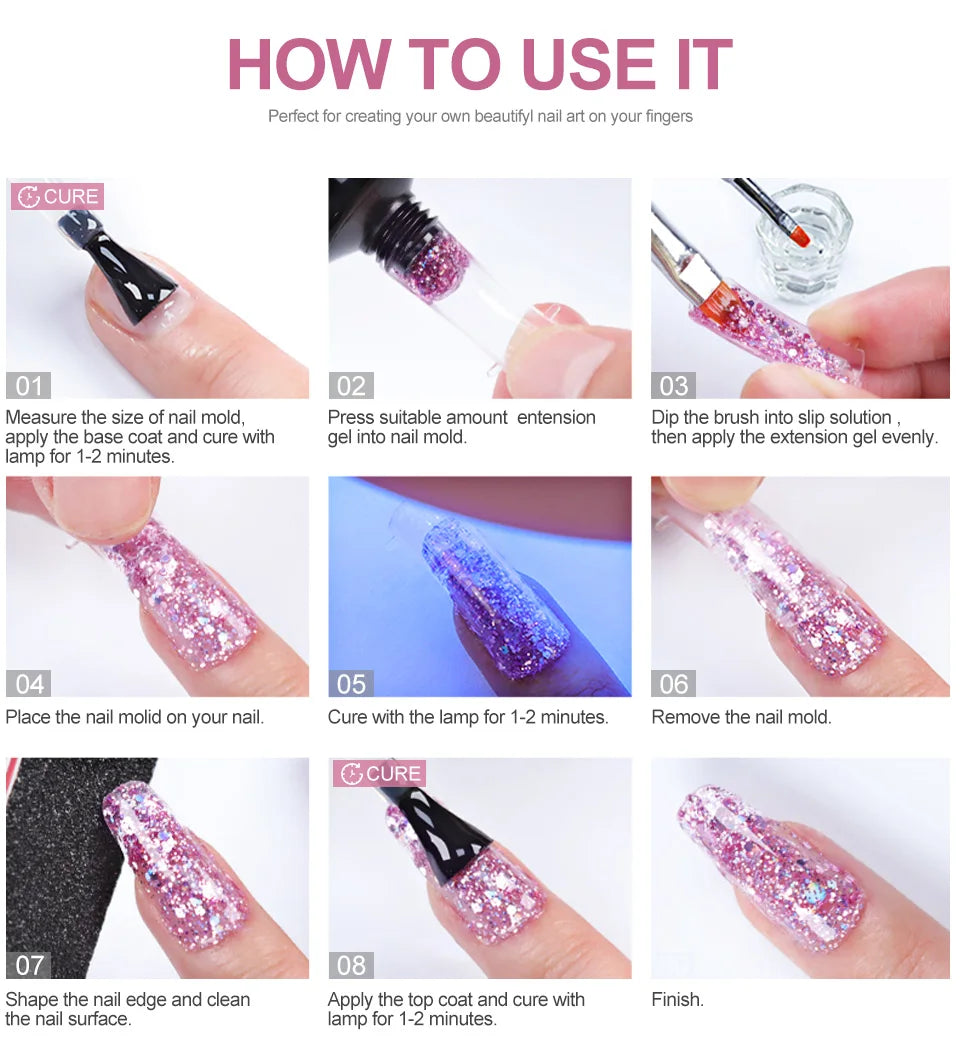 HOW TO USE IT

Perfect for creating your own beautifyl nail art on your fingers

CURE

01

Measure the size of nail mold, apply the base coat and cure with lamp for 1-2 minutes.

02

Press suitable amount entension gel into nail mold.

03

Dip the brush into slip solution , then apply the extension gel evenly.

04

Place the nail molid on your nail.

05

Cure with the lamp for 1-2 minutes.

06

Remove the nail mold.

07

Shape the nail edge and clean the nail surface.

CURE

08

Apply the top coat and cure with lamp for 1-2 minutes.

Finish.