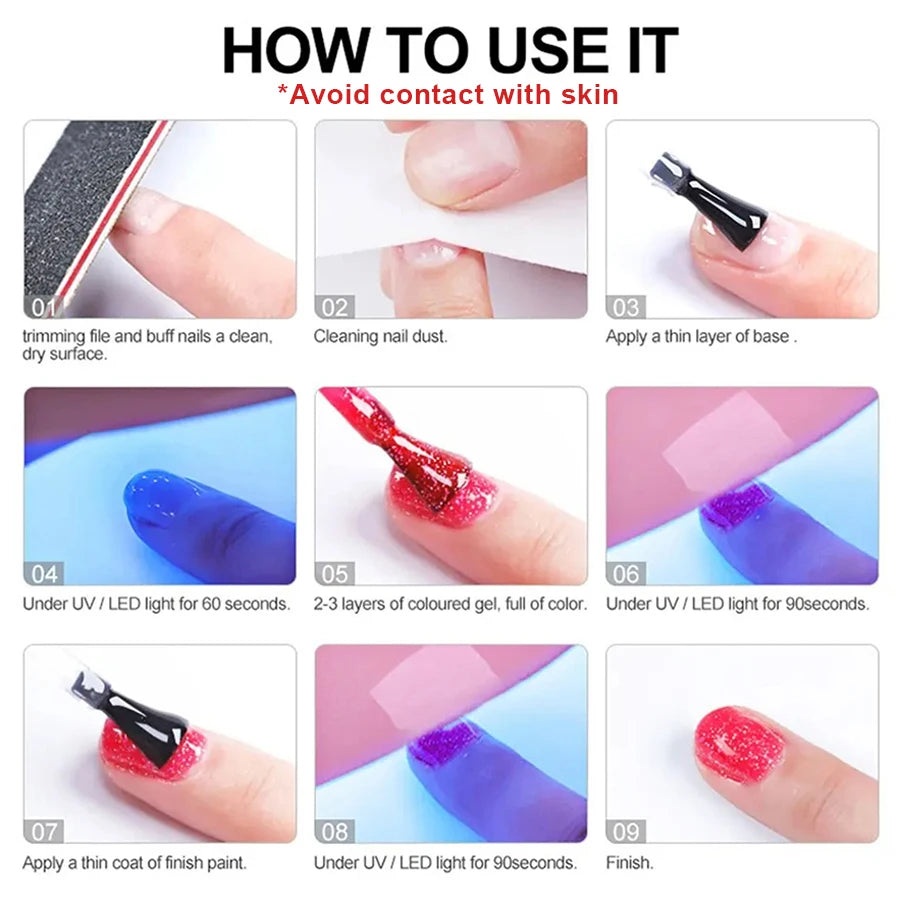 HOW TO USE IT
*Avoid contact with skin

01
trimming file and buff nails a clean, dry surface.

02
Cleaning nail dust.

03
Apply a thin layer of base .

04
Under UV / LED light for 60 seconds.

05
2-3 layers of coloured gel, full of color.

06
Under UV / LED light for 90seconds.

07
Apply a thin coat of finish paint.

08
Under UV / LED light for 90seconds.

09
Finish.