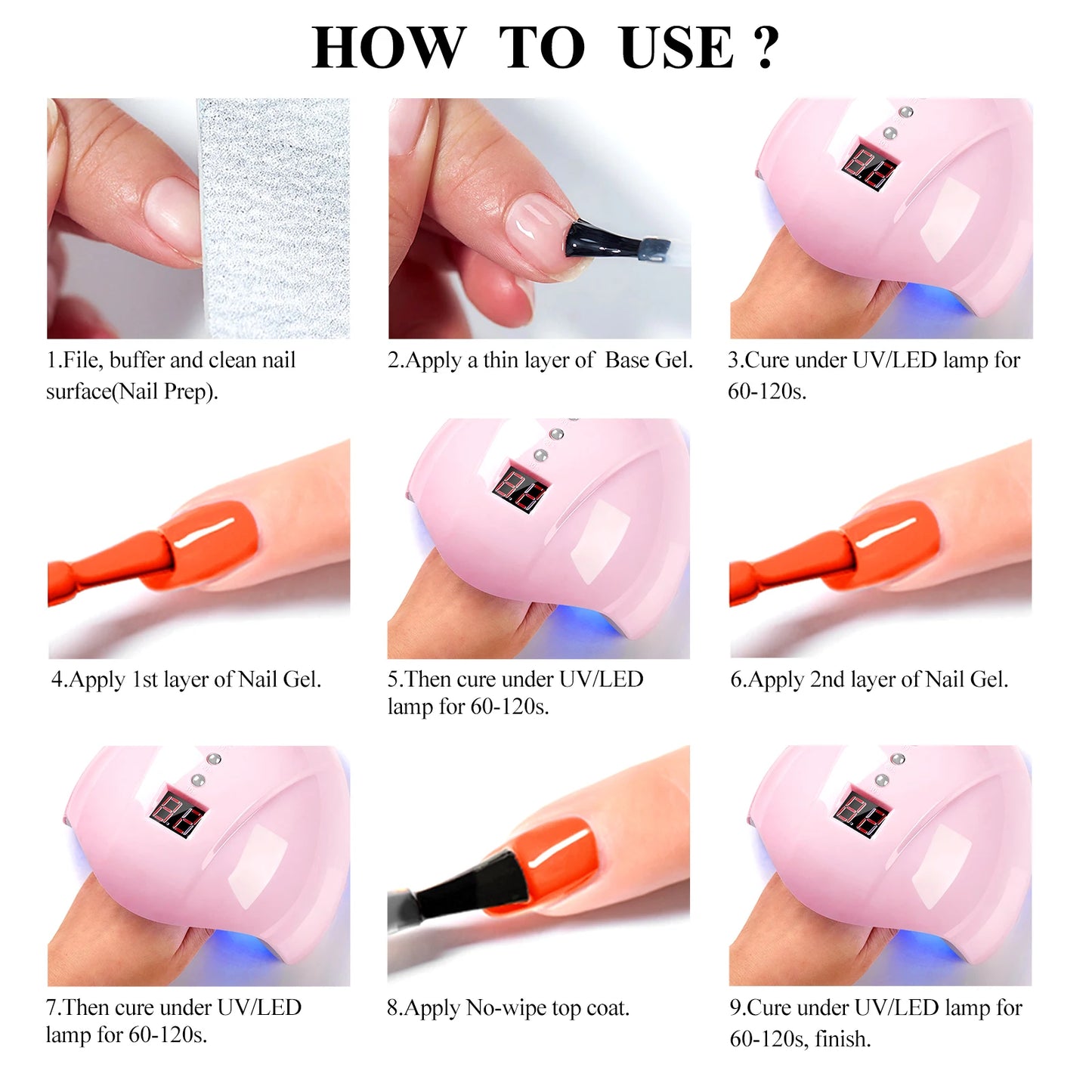 HOW TO USE ?

1.File, buffer and clean nail surface(Nail Prep).

2.Apply a thin layer of Base Gel.

3.Cure under UV/LED lamp for 60-120s.

4.Apply 1st layer of Nail Gel.

5.Then cure under UV/LED lamp for 60-120s.

6.Apply 2nd layer of Nail Gel.

7.Then cure under UV/LED lamp for 60-120s.

8.Apply No-wipe top coat.

9.Cure under UV/LED lamp for 60-120s, finish.