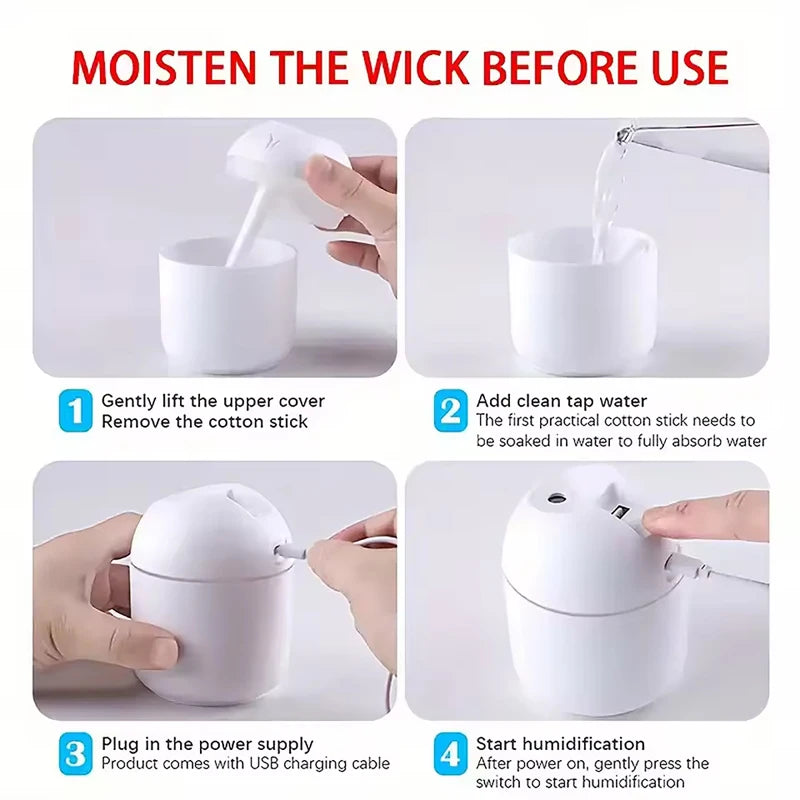 MOISTEN THE WICK BEFORE USE

1 Gently lift the upper cover
Remove the cotton stick

2 Add clean tap water
The first practical cotton stick needs to be soaked in water to fully absorb water

3 Plug in the power supply
Product comes with USB charging cable

4 Start humidification
After power on, gently press the switch to start humidification