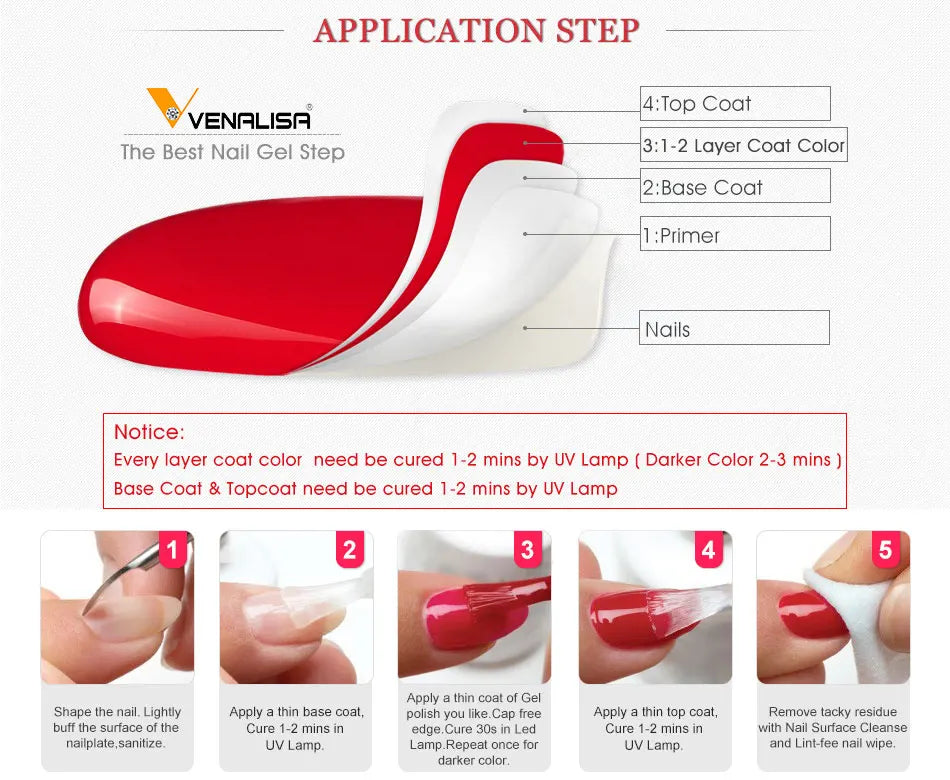 APPLICATION STEP

VENALISA®
The Best Nail Gel Step

4:Top Coat
3:1-2 Layer Coat Color
2:Base Coat
1:Primer
Nails

Notice:
Every layer coat color need be cured 1-2 mins by UV Lamp ( Darker Color 2-3 mins )
Base Coat & Topcoat need be cured 1-2 mins by UV Lamp

1
Shape the nail. Lightly buff the surface of the nailplate,sanitize.

2
Apply a thin base coat, Cure 1-2 mins in UV Lamp.

3
Apply a thin coat of Gel polish you like.Cap free edge.Cure 30s in Led Lamp.Repeat once for darker color.

4
Apply a thin top coat, Cure 1-2 mins in UV Lamp.

5
Remove tacky residue with Nail Surface Cleanse and Lint-fee nail wipe.